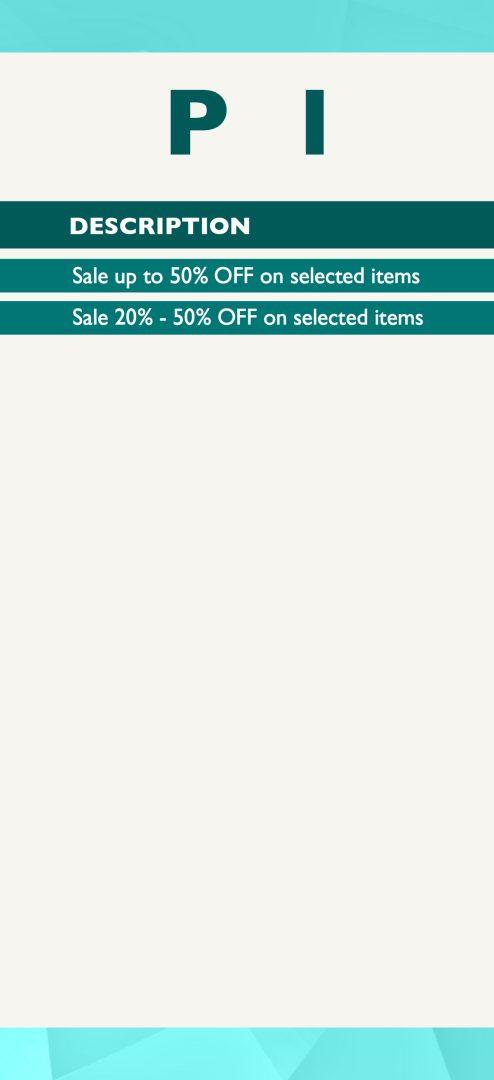 P I

DESCRIPTION

Sale up to 50% OFF on selected items

Sale 20% - 50% OFF on selected items